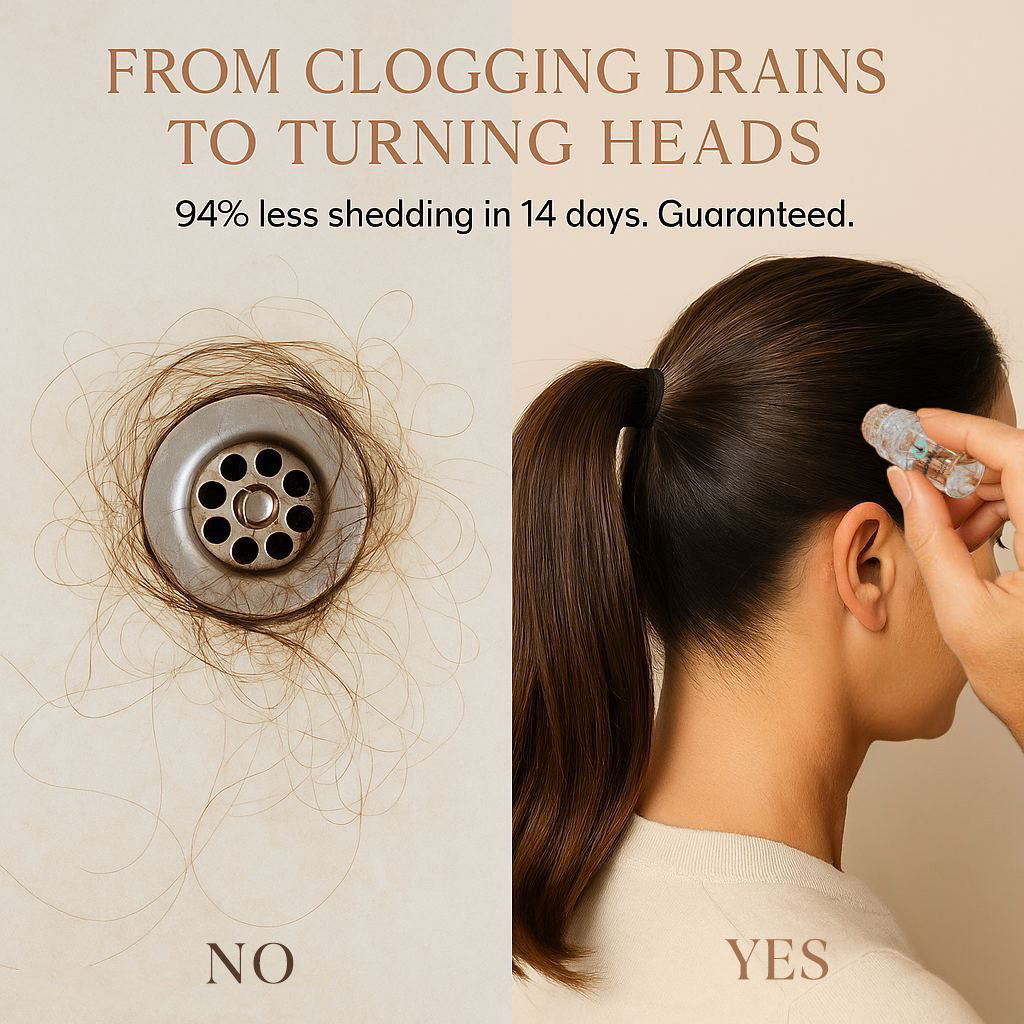 FROM CLOGGING DRAINS TO TURNING HEADS

94% less shedding in 14 days. Guaranteed.

NO

YES